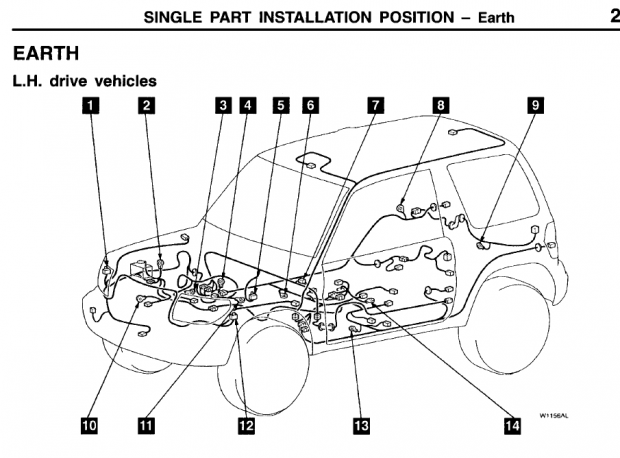 SINGLE PART INSTALLATION POSITION – Earth

2

EARTH

L.H. drive vehicles

1 2 3 4 5 6 7 8 9

10 11 12 13 14

W1156AL